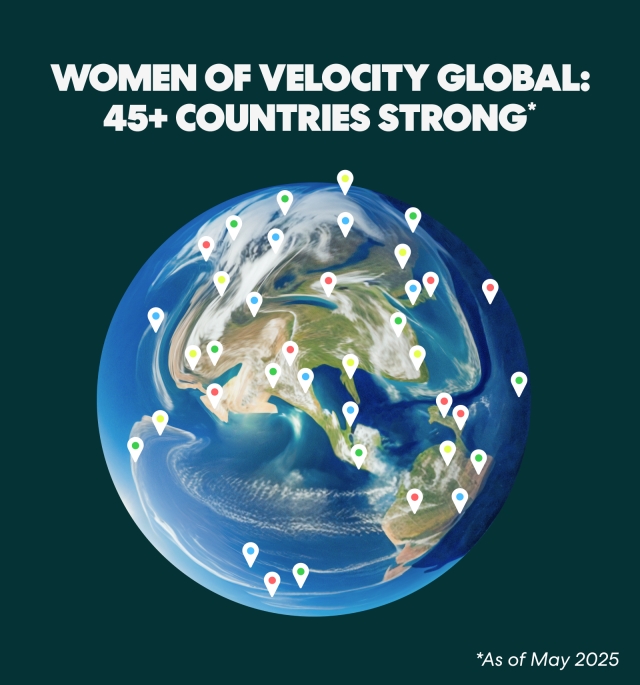 WOMEN OF VELOCITY GLOBAL: 45+ COUNTRIES STRONG*

*As of May 2025